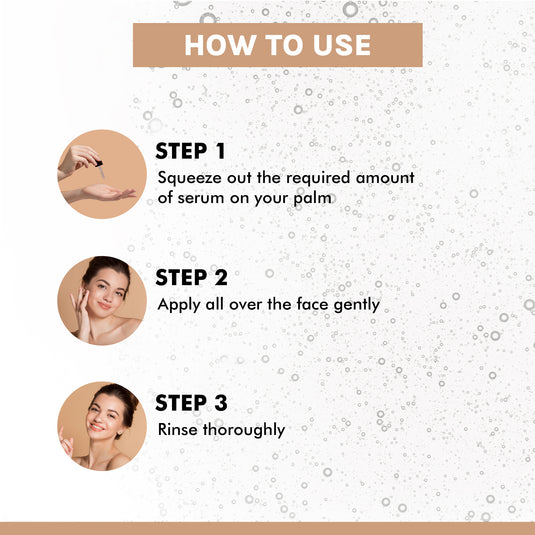 HOW TO USE

STEP 1
Squeeze out the required amount of serum on your palm

STEP 2
Apply all over the face gently

STEP 3
Rinse thoroughly