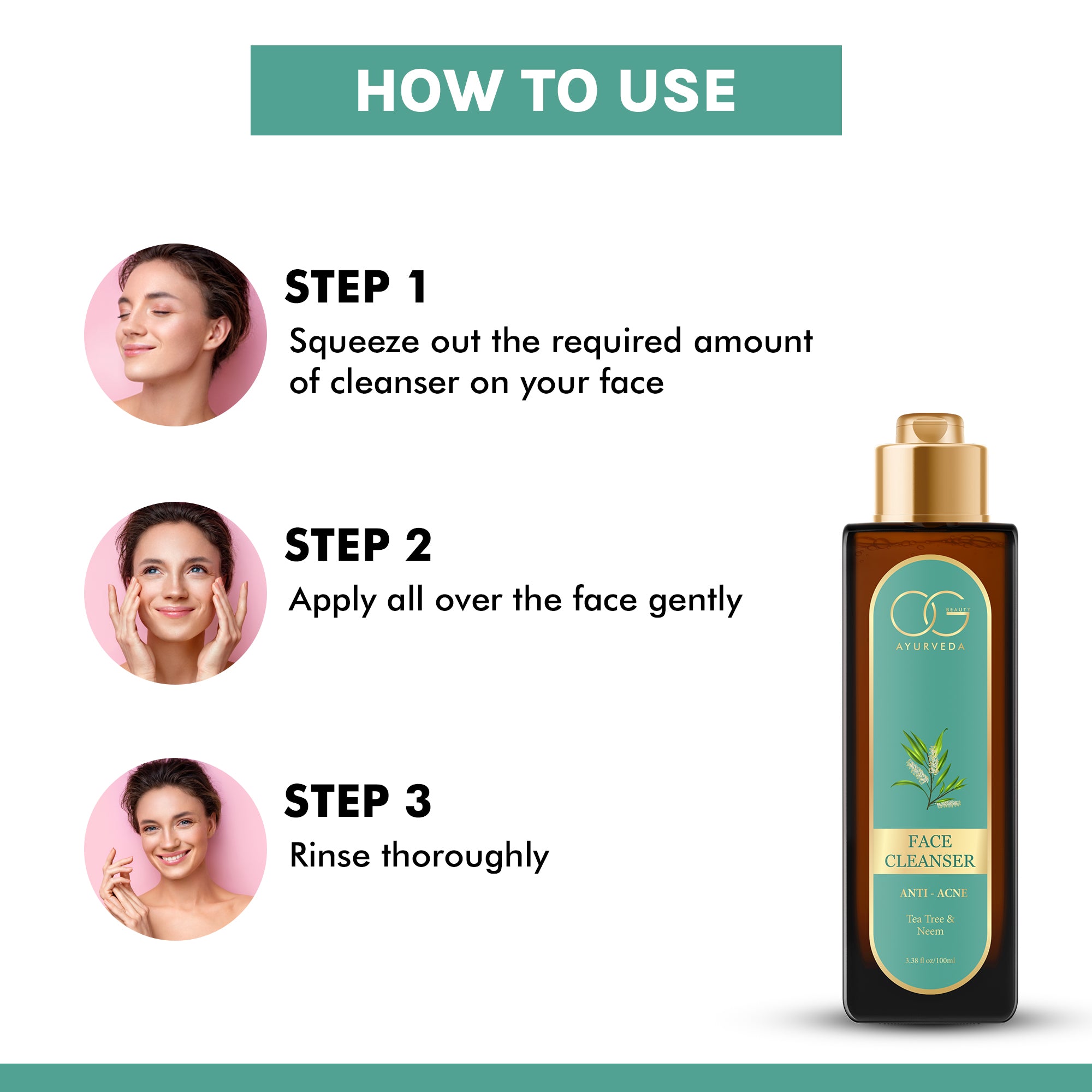 HOW TO USE

STEP 1
Squeeze out the required amount of cleanser on your face

STEP 2
Apply all over the face gently

STEP 3
Rinse thoroughly

OG BEAUTY
AYURVEDA

FACE CLEANSER

ANTI - ACNE

Tea Tree & Neem

3.38 fl oz/100ml