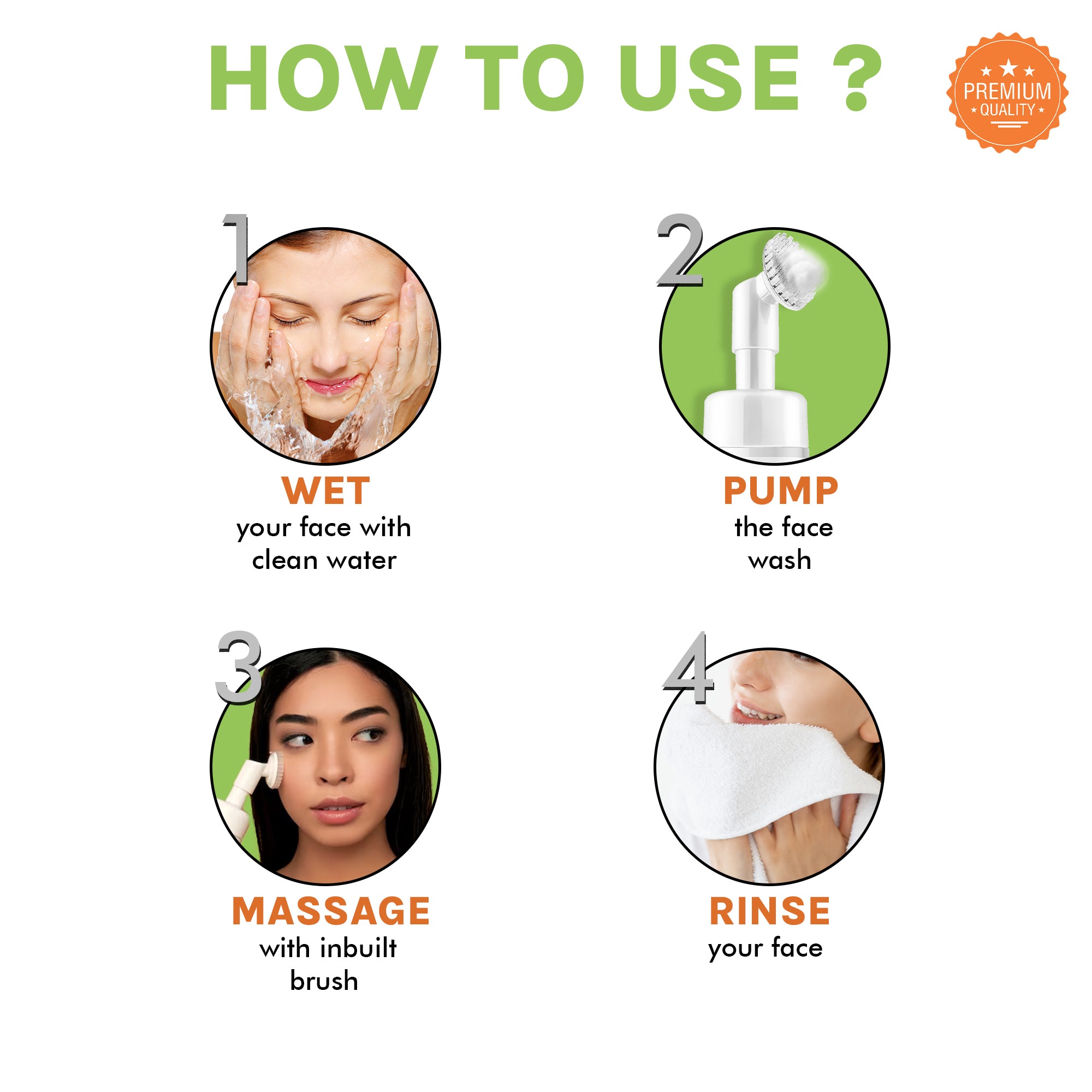 HOW TO USE ?

PREMIUM
QUALITY

1
WET
your face with clean water

2
PUMP
the face wash

3
MASSAGE
with inbuilt brush

4
RINSE
your face