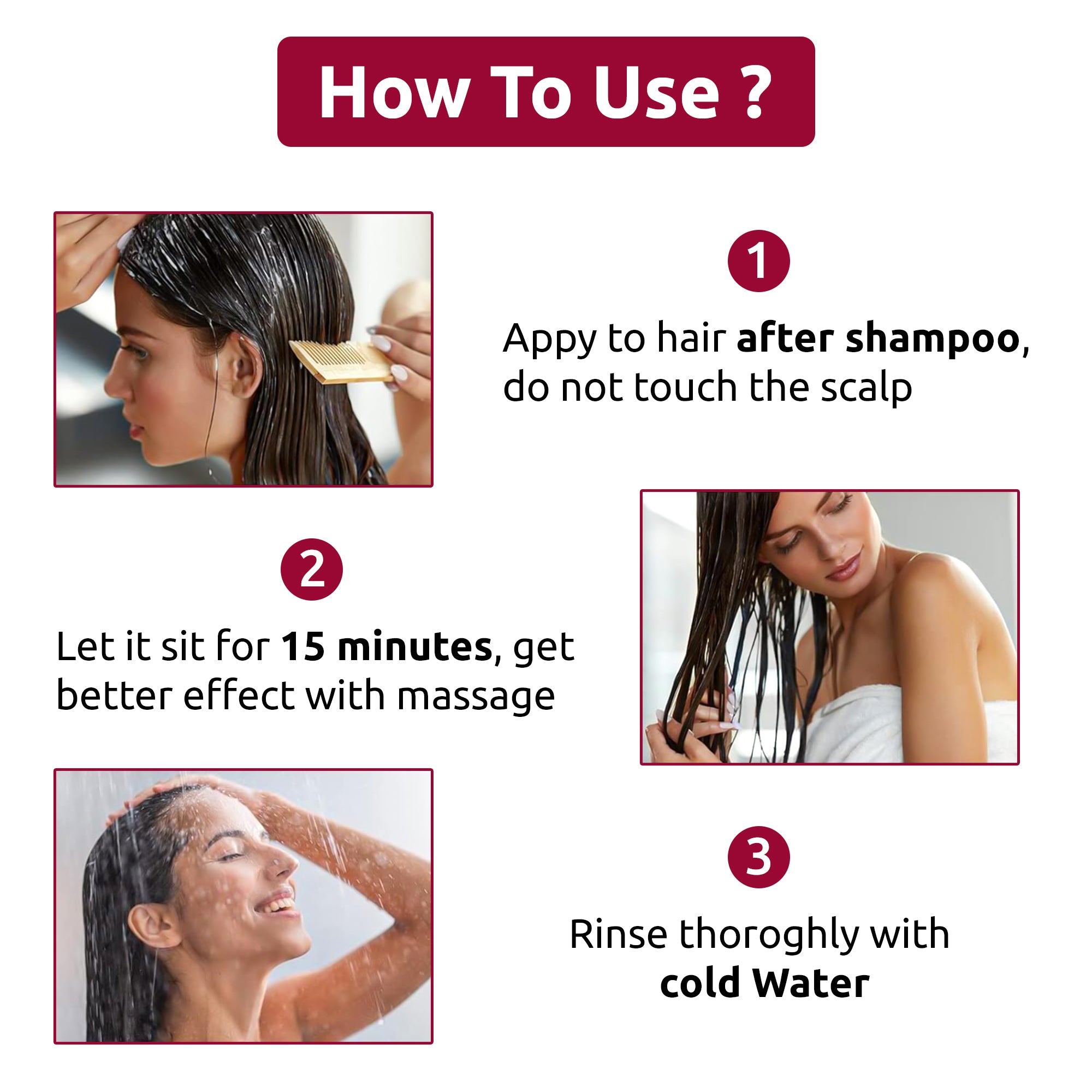 How To Use ?

1

Appy to hair after shampoo, do not touch the scalp

2

Let it sit for 15 minutes, get better effect with massage

3

Rinse thoroghly with cold Water