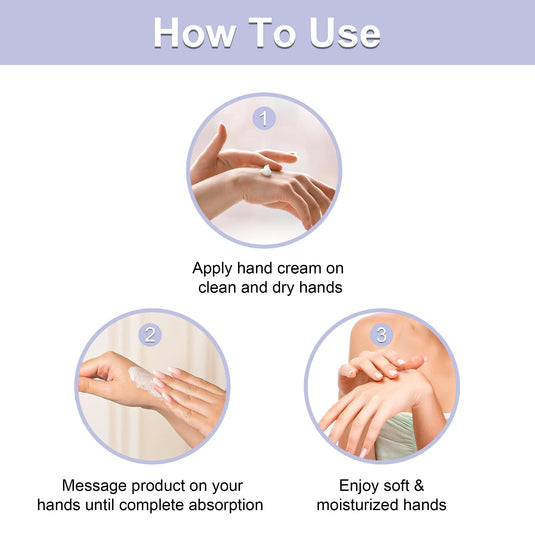 How To Use

1

Apply hand cream on clean and dry hands

2

Message product on your hands until complete absorption

3

Enjoy soft & moisturized hands