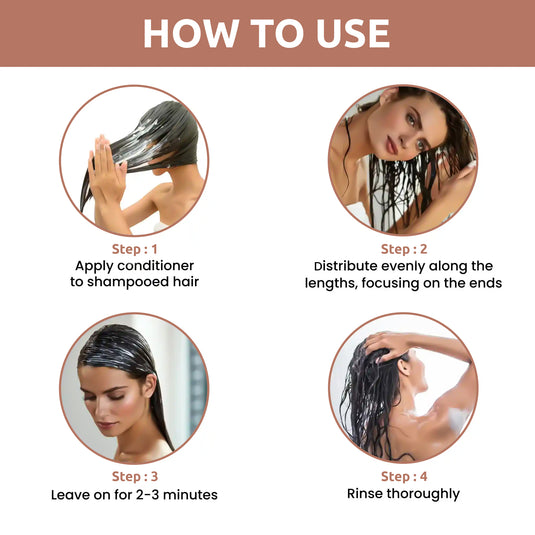 HOW TO USE

Step : 1
Apply conditioner to shampooed hair

Step : 2
Distribute evenly along the lengths, focusing on the ends

Step : 3
Leave on for 2-3 minutes

Step : 4
Rinse thoroughly