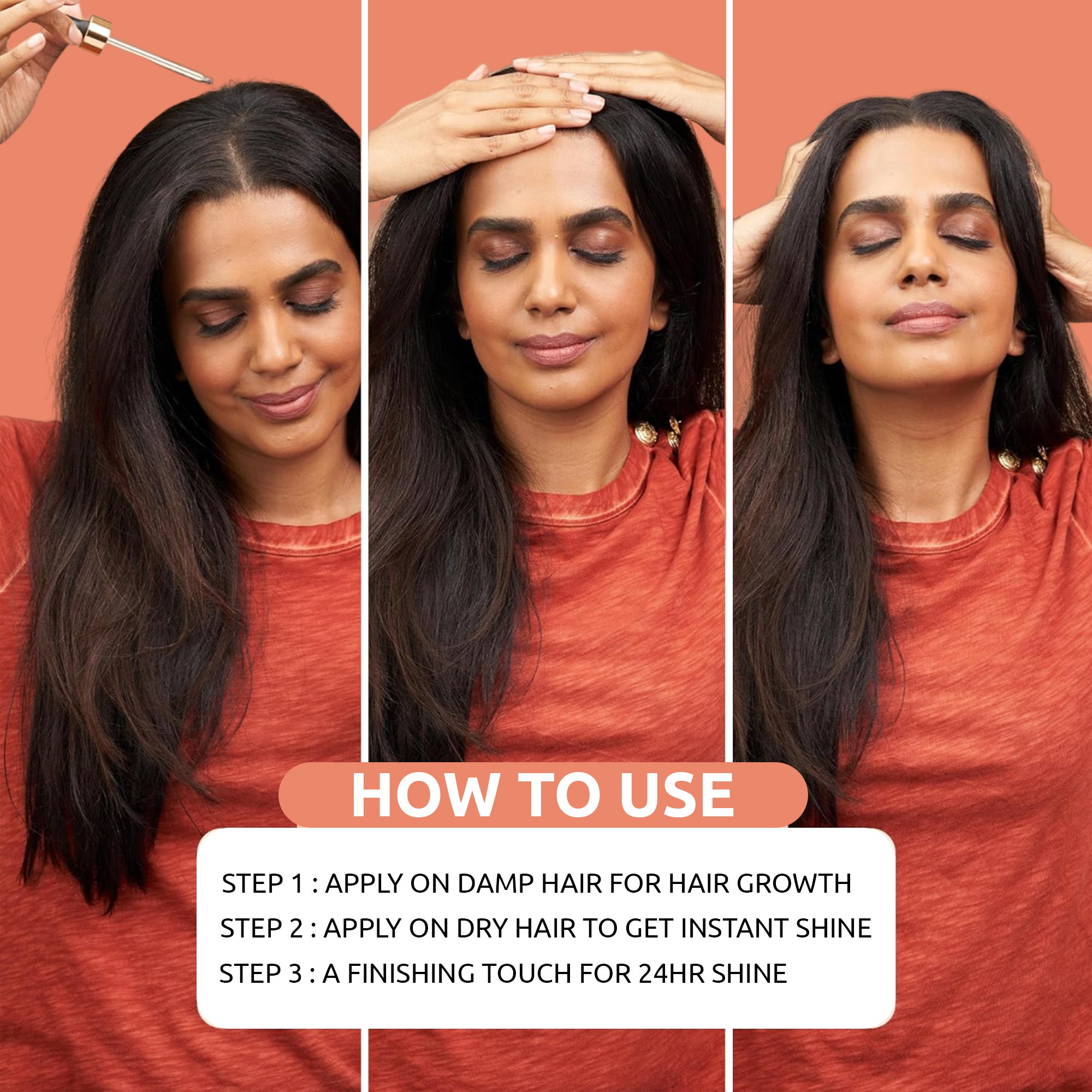 HOW TO USE

STEP 1 : APPLY ON DAMP HAIR FOR HAIR GROWTH
STEP 2 : APPLY ON DRY HAIR TO GET INSTANT SHINE
STEP 3 : A FINISHING TOUCH FOR 24HR SHINE