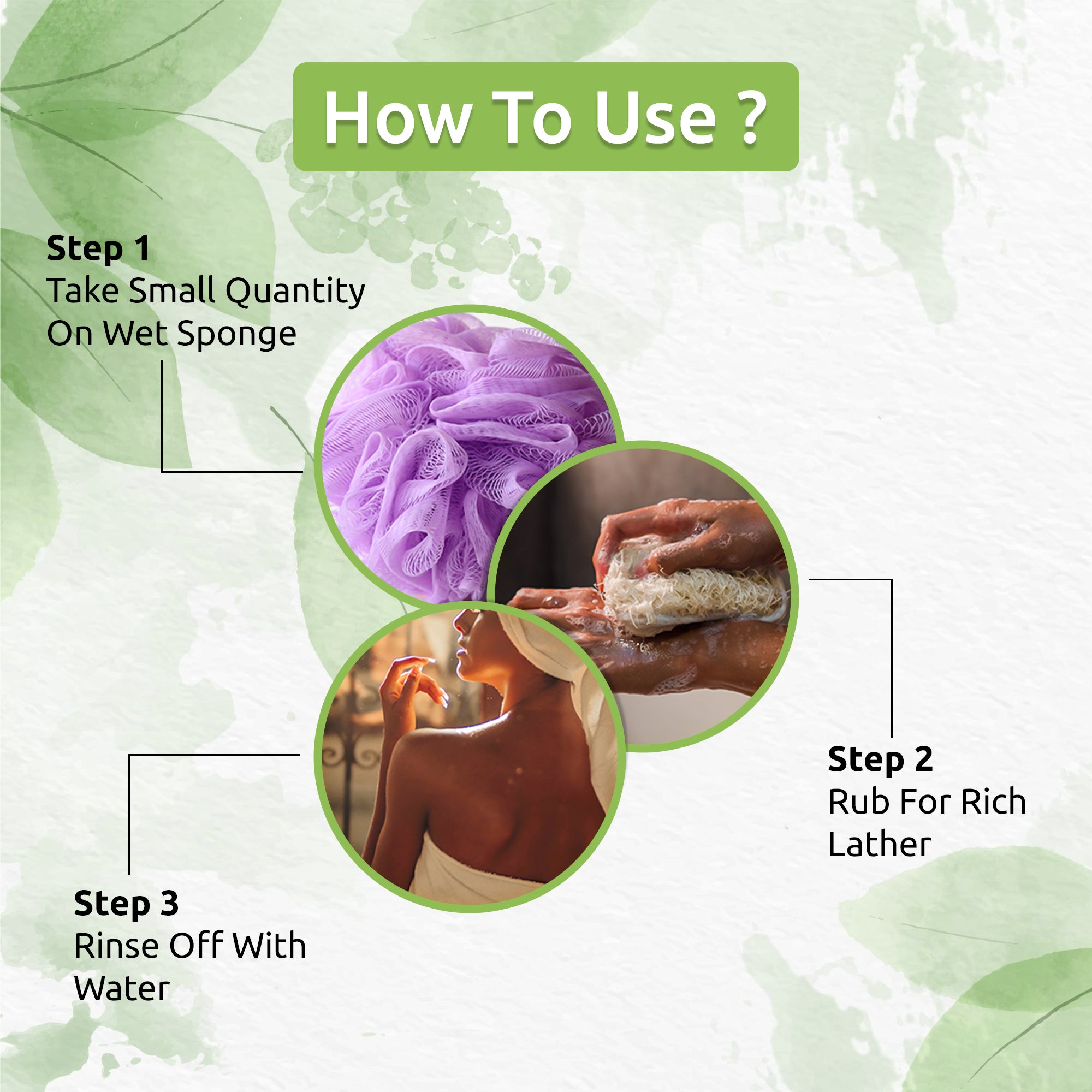 How To Use ?

Step 1
Take Small Quantity On Wet Sponge

Step 2
Rub For Rich Lather

Step 3
Rinse Off With Water