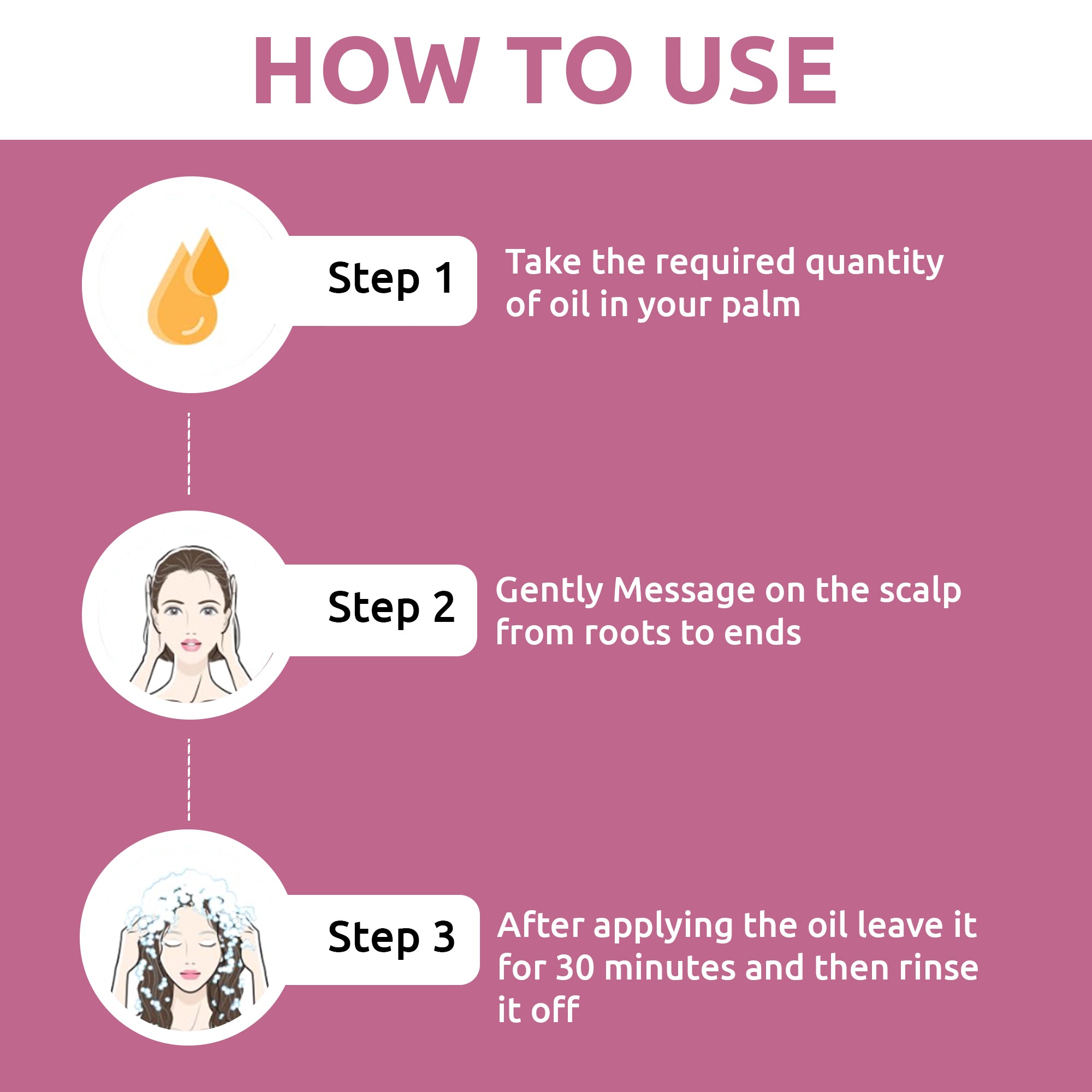 HOW TO USE

Step 1

Take the required quantity of oil in your palm

Step 2

Gently Message on the scalp from roots to ends

Step 3

After applying the oil leave it for 30 minutes and then rinse it off