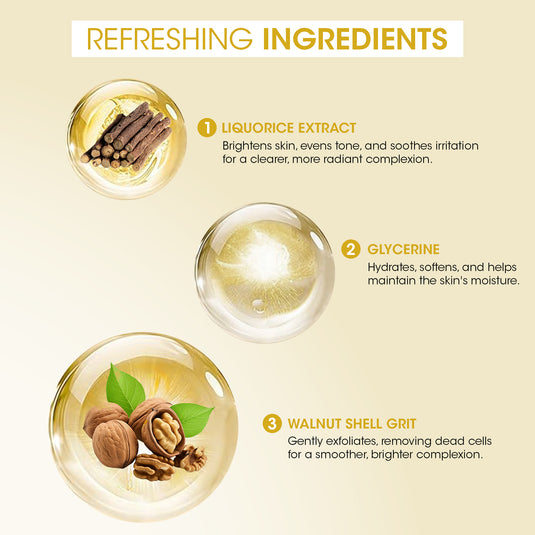 REFRESHING INGREDIENTS

1 LIQUORICE EXTRACT
Brightens skin, evens tone, and soothes irritation for a clearer, more radiant complexion.

2 GLYCERINE
Hydrates, softens, and helps maintain the skin's moisture.

3 WALNUT SHELL GRIT
Gently exfoliates, removing dead cells for a smoother, brighter complexion.