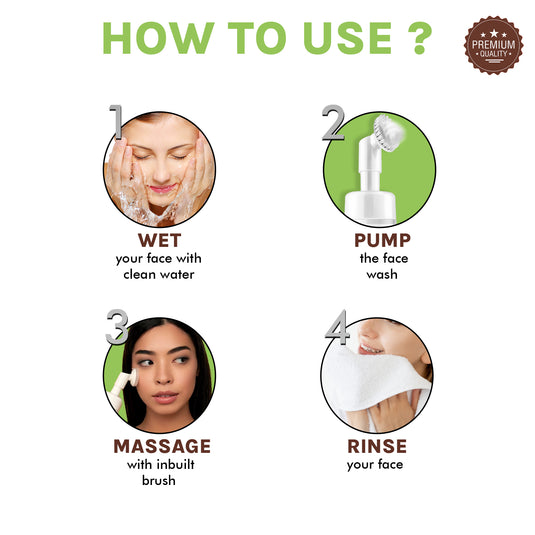 HOW TO USE ?

PREMIUM
QUALITY

1
WET
your face with clean water

2
PUMP
the face wash

3
MASSAGE
with inbuilt brush

4
RINSE
your face