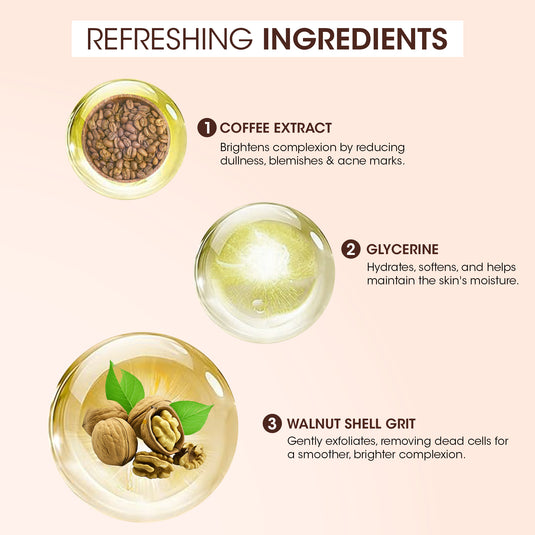 REFRESHING INGREDIENTS

1 COFFEE EXTRACT
Brightens complexion by reducing dullness, blemishes & acne marks.

2 GLYCERINE
Hydrates, softens, and helps maintain the skin's moisture.

3 WALNUT SHELL GRIT
Gently exfoliates, removing dead cells for a smoother, brighter complexion.