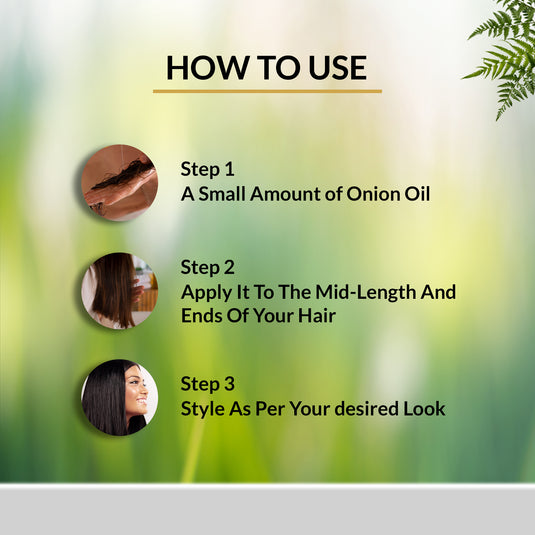 HOW TO USE

Step 1
A Small Amount of Onion Oil

Step 2
Apply It To The Mid-Length And Ends Of Your Hair

Step 3
Style As Per Your desired Look