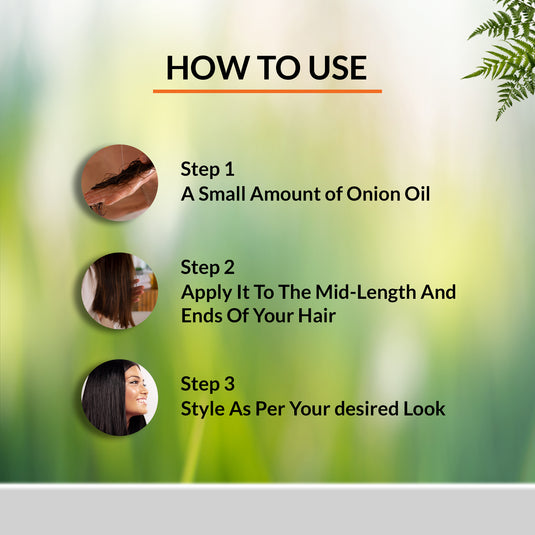 HOW TO USE

Step 1
A Small Amount of Onion Oil

Step 2
Apply It To The Mid-Length And Ends Of Your Hair

Step 3
Style As Per Your desired Look