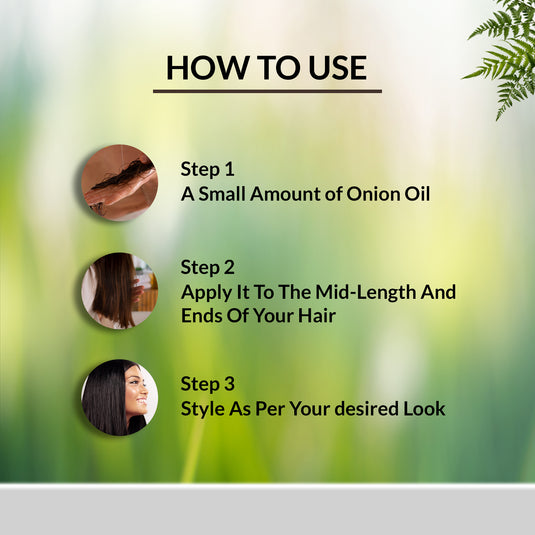 HOW TO USE

Step 1
A Small Amount of Onion Oil

Step 2
Apply It To The Mid-Length And Ends Of Your Hair

Step 3
Style As Per Your desired Look