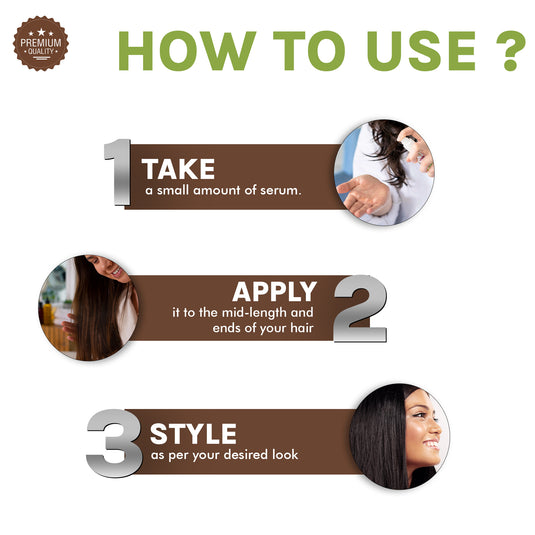 PREMIUM QUALITY

HOW TO USE ?

1 TAKE
a small amount of serum.

APPLY 2
it to the mid-length and ends of your hair

3 STYLE
as per your desired look