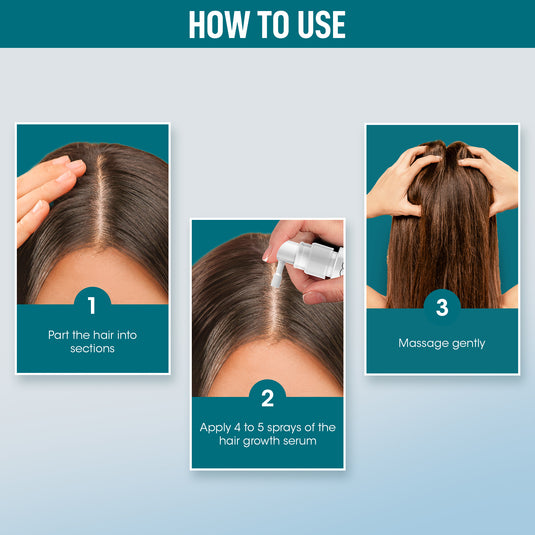 HOW TO USE

1

Part the hair into sections

2

Apply 4 to 5 sprays of the hair growth serum

3

Massage gently