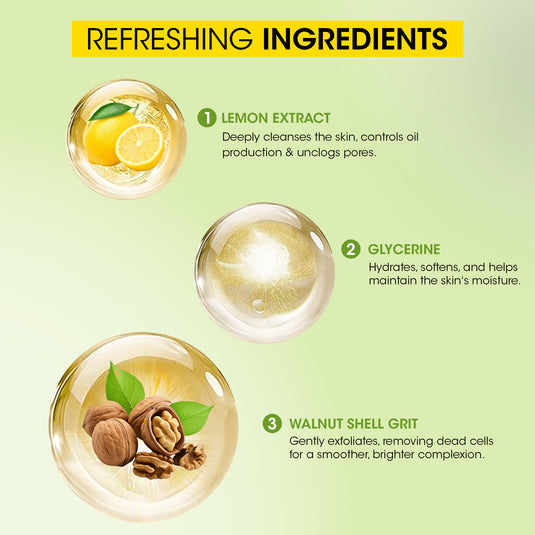 REFRESHING INGREDIENTS

1 LEMON EXTRACT
Deeply cleanses the skin, controls oil production & unclogs pores.

2 GLYCERINE
Hydrates, softens, and helps maintain the skin's moisture.

3 WALNUT SHELL GRIT
Gently exfoliates, removing dead cells for a smoother, brighter complexion.