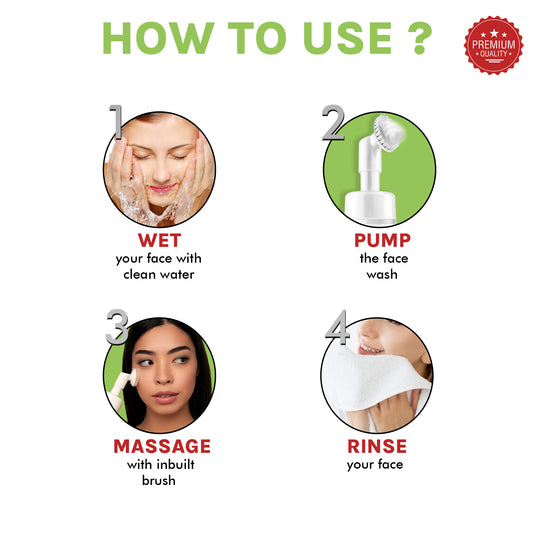 HOW TO USE ?

PREMIUM QUALITY

1
WET
your face with clean water

2
PUMP
the face wash

3
MASSAGE
with inbuilt brush

4
RINSE
your face