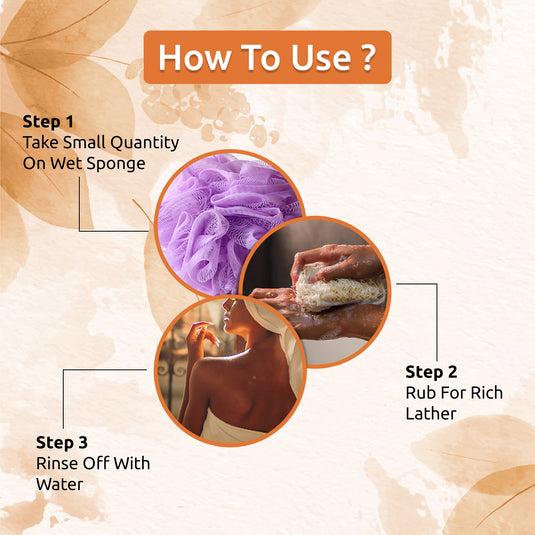 How To Use ?

Step 1
Take Small Quantity On Wet Sponge

Step 2
Rub For Rich Lather

Step 3
Rinse Off With Water