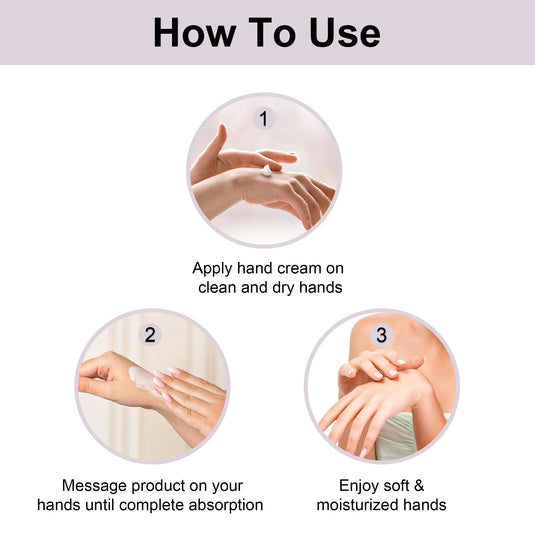 How To Use

1

Apply hand cream on clean and dry hands

2

Message product on your hands until complete absorption

3

Enjoy soft & moisturized hands