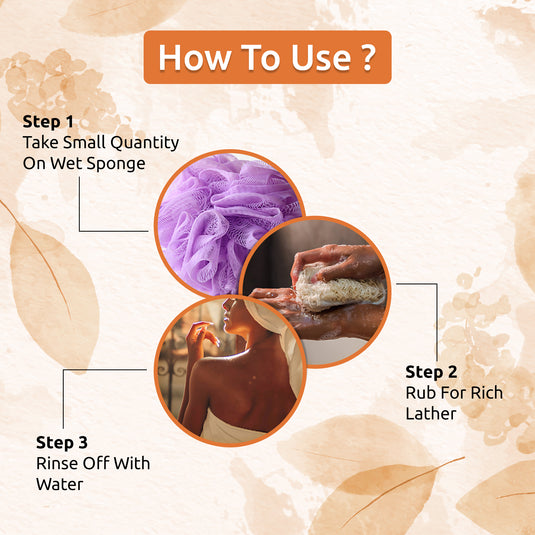 How To Use ?

Step 1
Take Small Quantity On Wet Sponge

Step 2
Rub For Rich Lather

Step 3
Rinse Off With Water